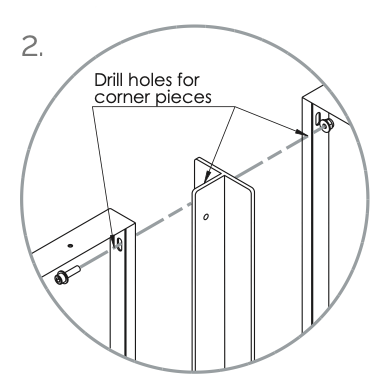 2.

Drill holes for corner pieces